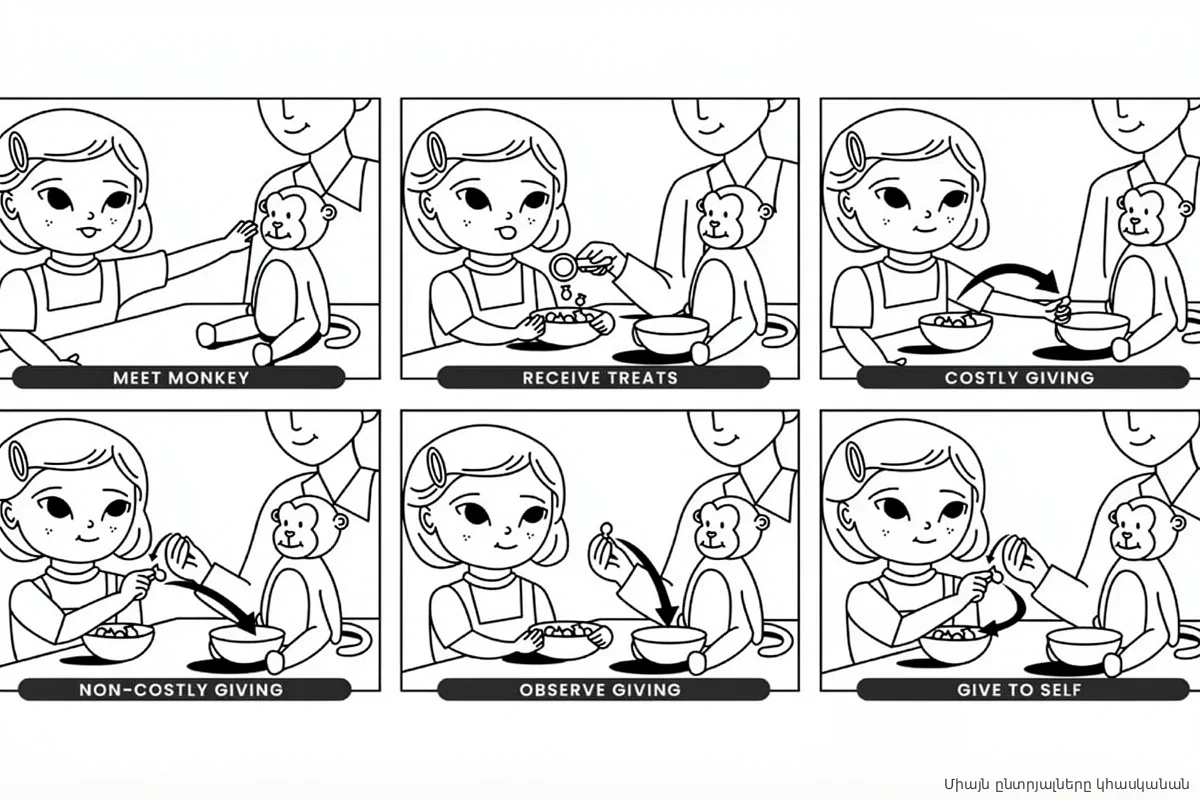 MEET MONKEY

RECEIVE TREATS

COSTLY GIVING

NON-COSTLY GIVING

OBSERVE GIVING

GIVE TO SELF

Միայն ընտրյալները կհասկանան